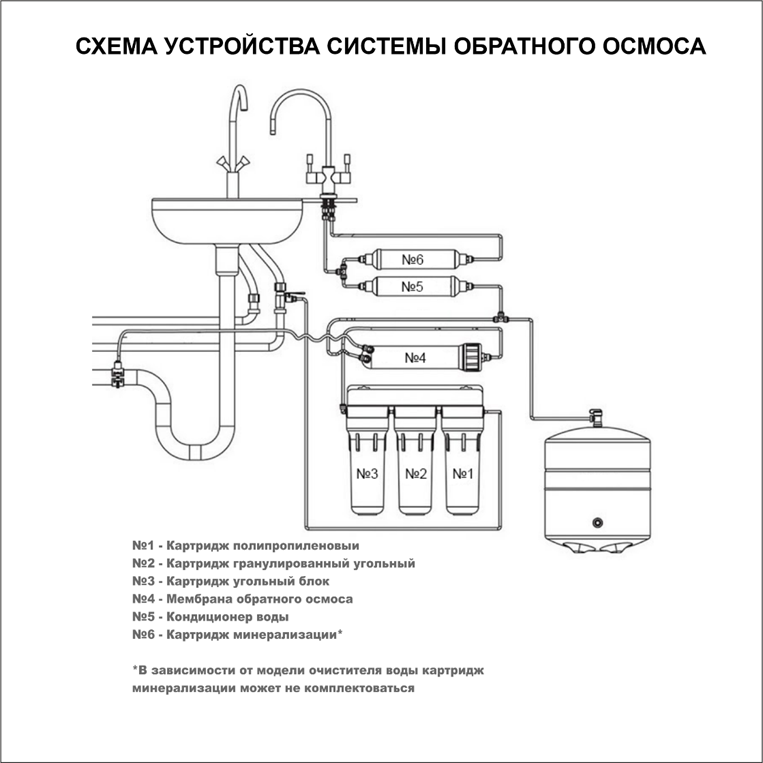 СХЕМА УСТРОЙСТВА СИСТЕМЫ ОБРАТНОГО ОСМОСА

№6
№5
№4
№3
№2
№1

№1 - Картридж полипропиленовый
№2 - Картридж гранулированный угольный
№3 - Картридж угольный блок
№4 - Мембрана обратного осмоса
№5 - Кондиционер воды
№6 - Картридж минерализации*

*В зависимости от модели очистителя воды картридж минерализации может не комплектоваться